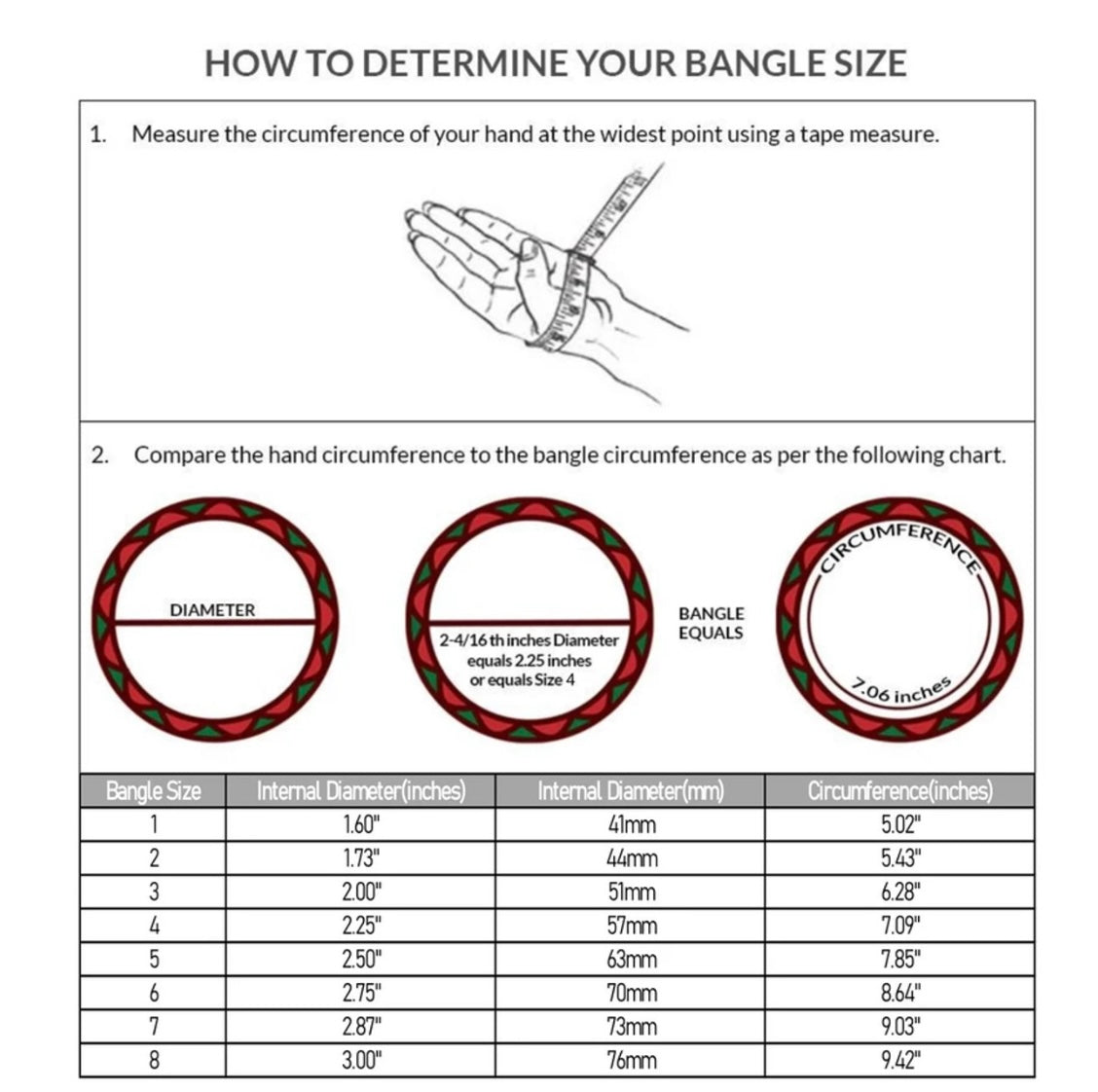 HOW TO DETERMINE YOUR BANGLE SIZE

1. Measure the circumference of your hand at the widest point using a tape measure.

2. Compare the hand circumference to the bangle circumference as per the following chart.

DIAMETER

2-4/16 th inches Diameter equals 2.25 inches or equals Size 4

BANGLE EQUALS

CIRCUMFERENCE

7.06 inches

| Bangle Size | Internal Diameter(inches) | Internal Diameter(mm) | Circumference(inches) |
|---|---|---|---|
| 1 | 1.60" | 41mm | 5.02" |
| 2 | 1.73" | 44mm | 5.43" |
| 3 | 2.00" | 51mm | 6.28" |
| 4 | 2.25" | 57mm | 7.09" |
| 5 | 2.50" | 63mm | 7.85" |
| 6 | 2.75" | 70mm | 8.64" |
| 7 | 2.87" | 73mm | 9.03" |
| 8 | 3.00" | 76mm | 9.42" |